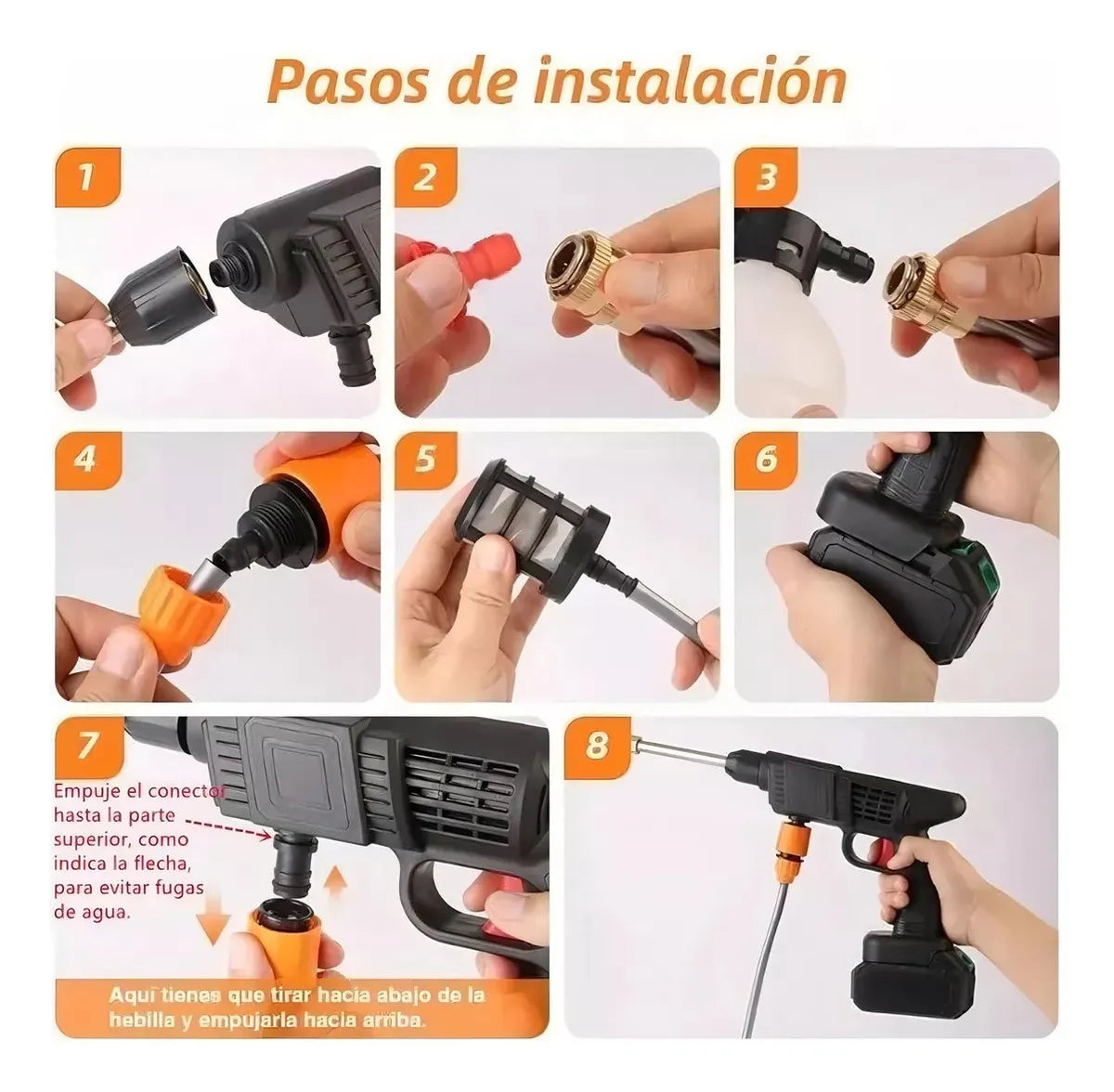 Pasos de instalación

1

2

3

4

5

6

7

Empuje el conector hasta la parte superior, como indica la flecha, para evitar fugas de agua.

Aquí tienes que tirar hacia abajo de la hebilla y empujarla hacia arriba.

8