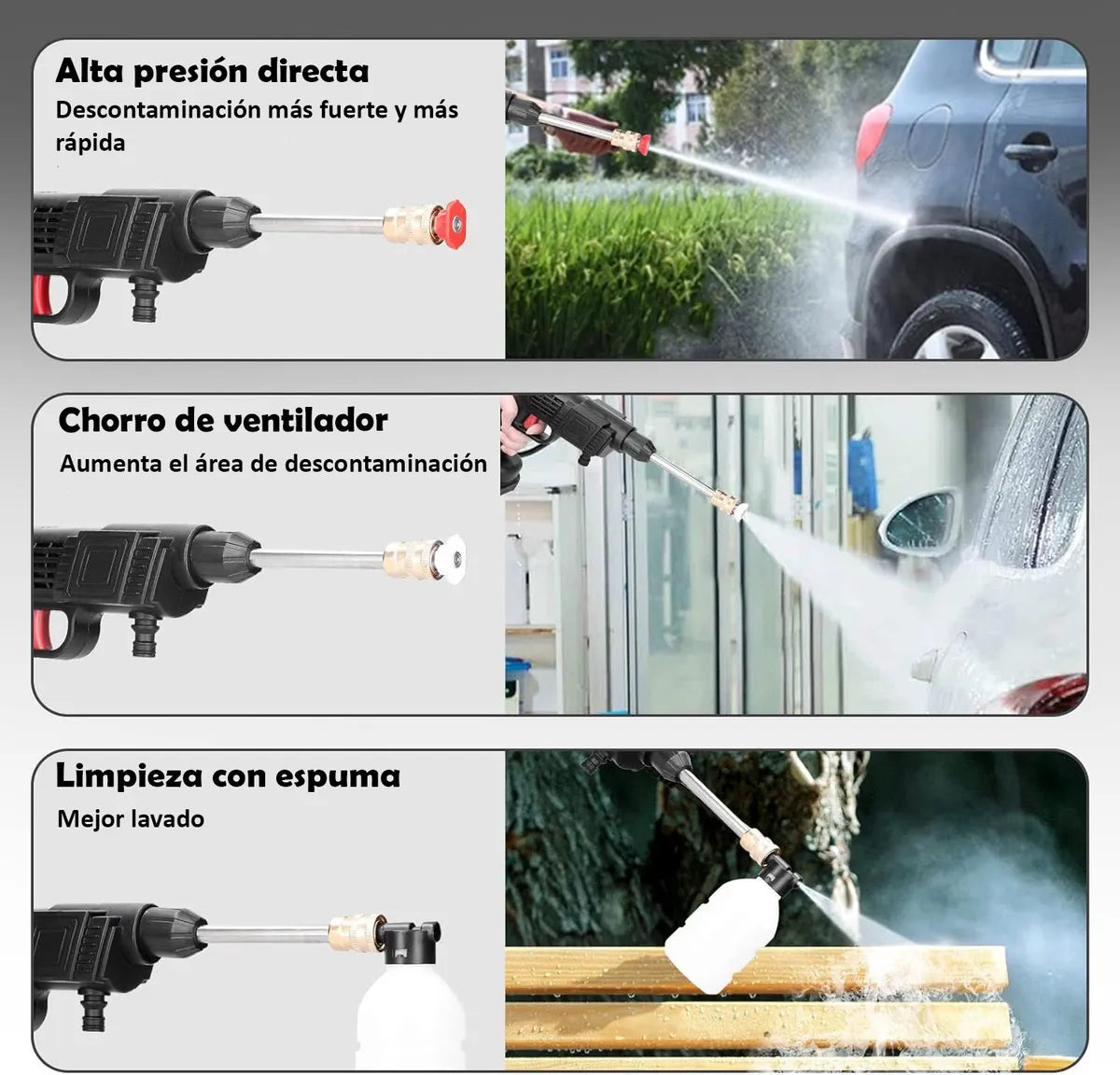 Alta presión directa
Descontaminación más fuerte y más rápida

Chorro de ventilador
Aumenta el área de descontaminación

Limpieza con espuma
Mejor lavado